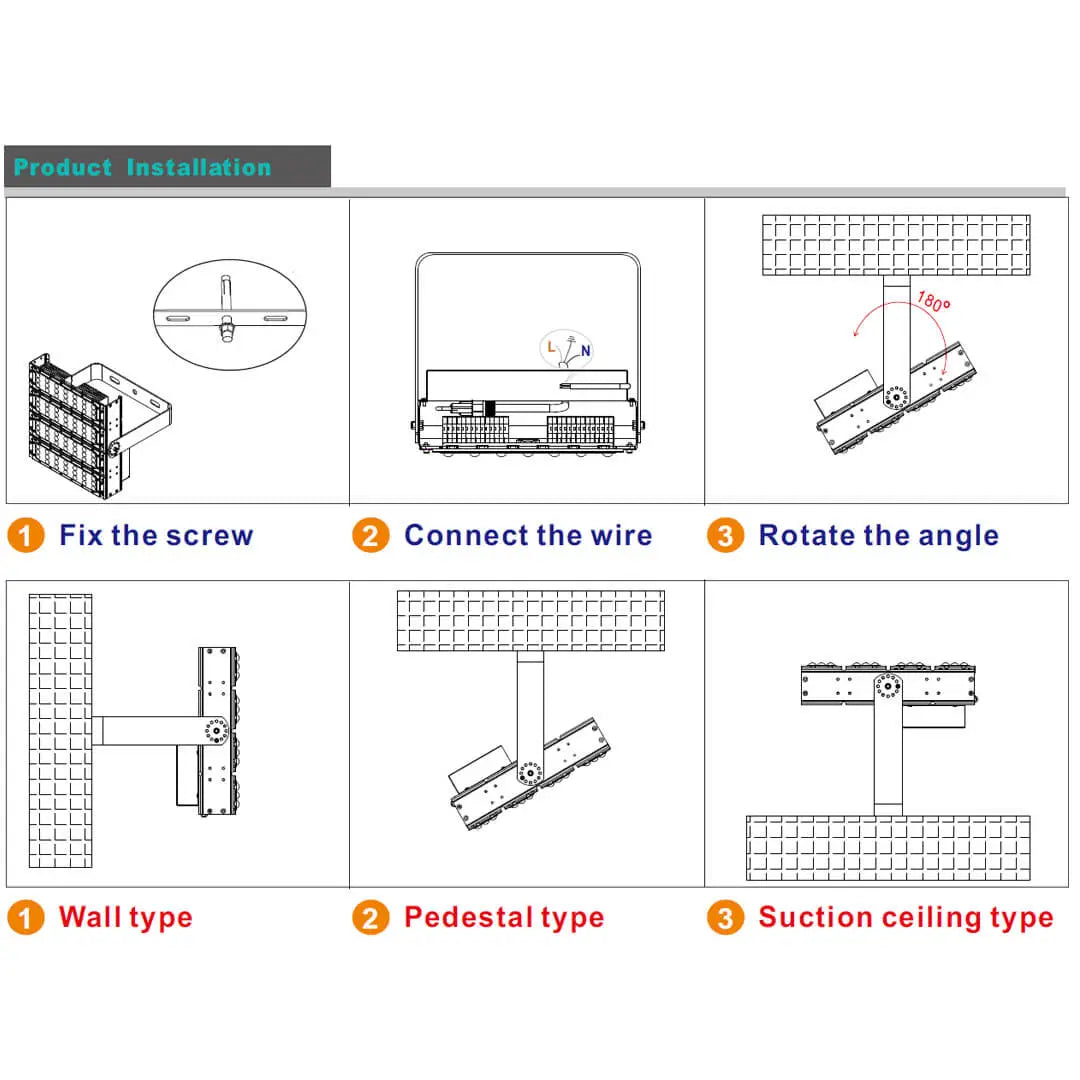 Product Installation

L N

180°

1 Fix the screw

2 Connect the wire

3 Rotate the angle

1 Wall type

2 Pedestal type

3 Suction ceiling type